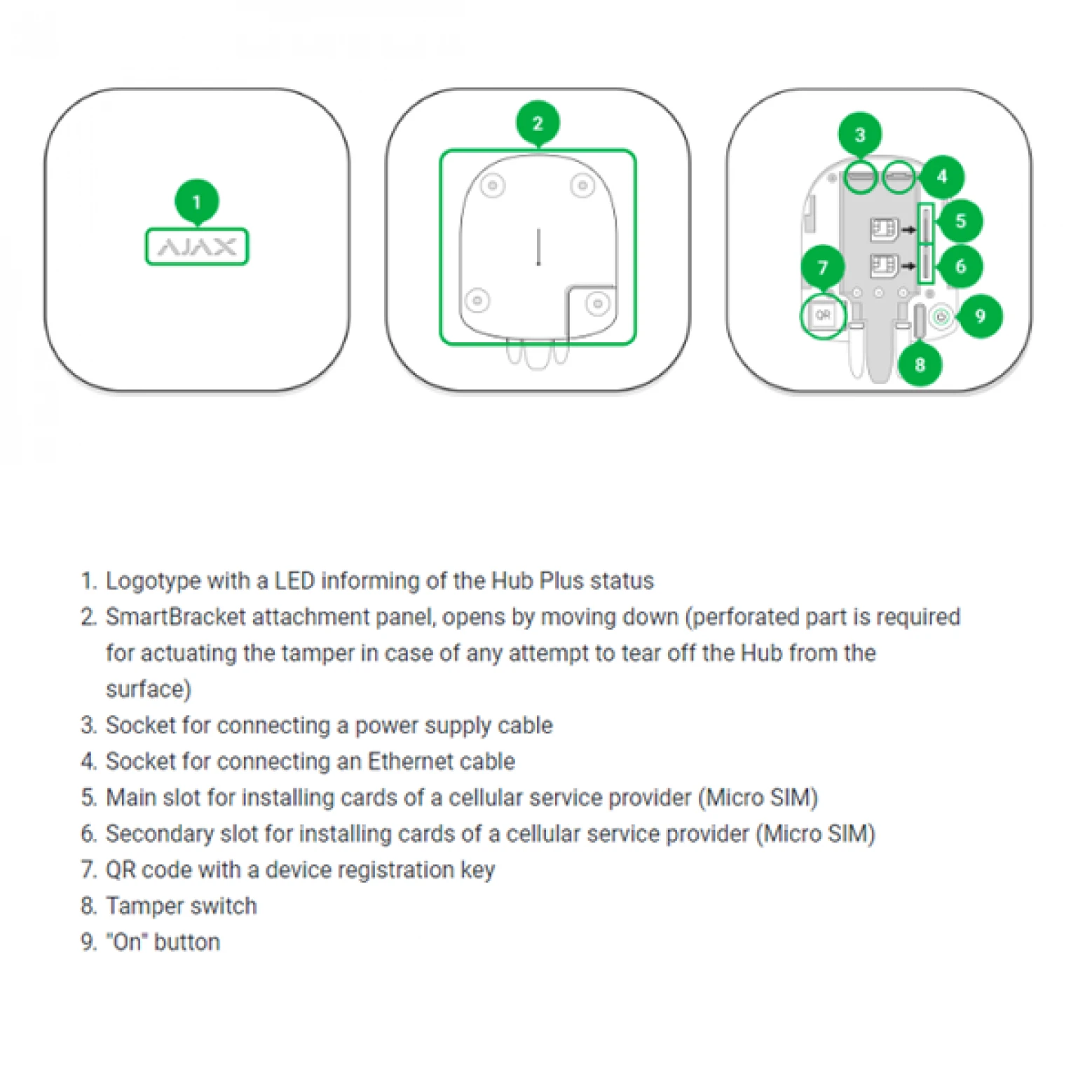 1
AJAX
2
3
4
5
6
7
QR
8
9

1. Logotype with a LED informing of the Hub Plus status
2. SmartBracket attachment panel, opens by moving down (perforated part is required for actuating the tamper in case of any attempt to tear off the Hub from the surface)
3. Socket for connecting a power supply cable
4. Socket for connecting an Ethernet cable
5. Main slot for installing cards of a cellular service provider (Micro SIM)
6. Secondary slot for installing cards of a cellular service provider (Micro SIM)
7. QR code with a device registration key
8. Tamper switch
9. "On" button