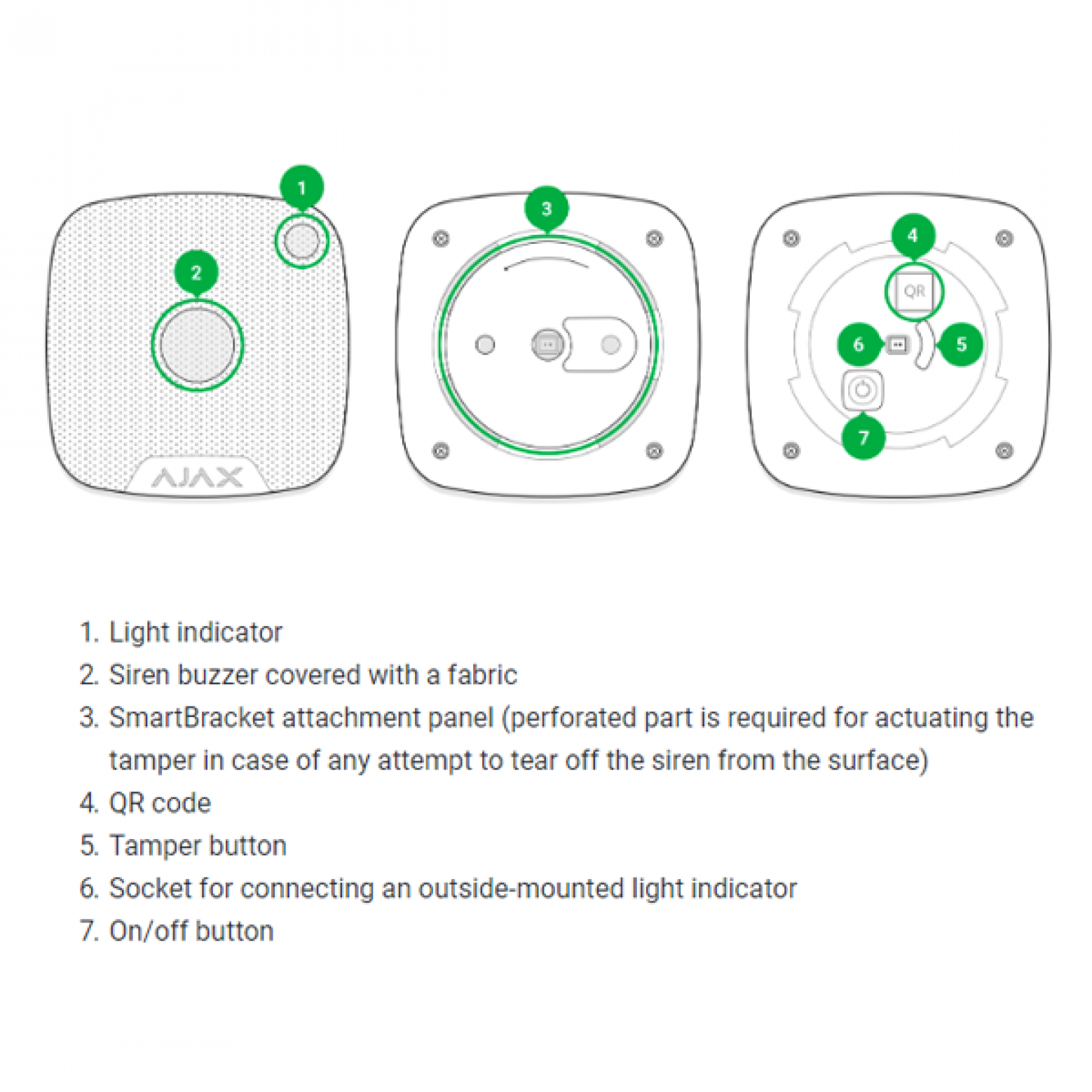 1

2

AJAX

3

4

QR

6

5

7

1. Light indicator
2. Siren buzzer covered with a fabric
3. SmartBracket attachment panel (perforated part is required for actuating the tamper in case of any attempt to tear off the siren from the surface)
4. QR code
5. Tamper button
6. Socket for connecting an outside-mounted light indicator
7. On/off button